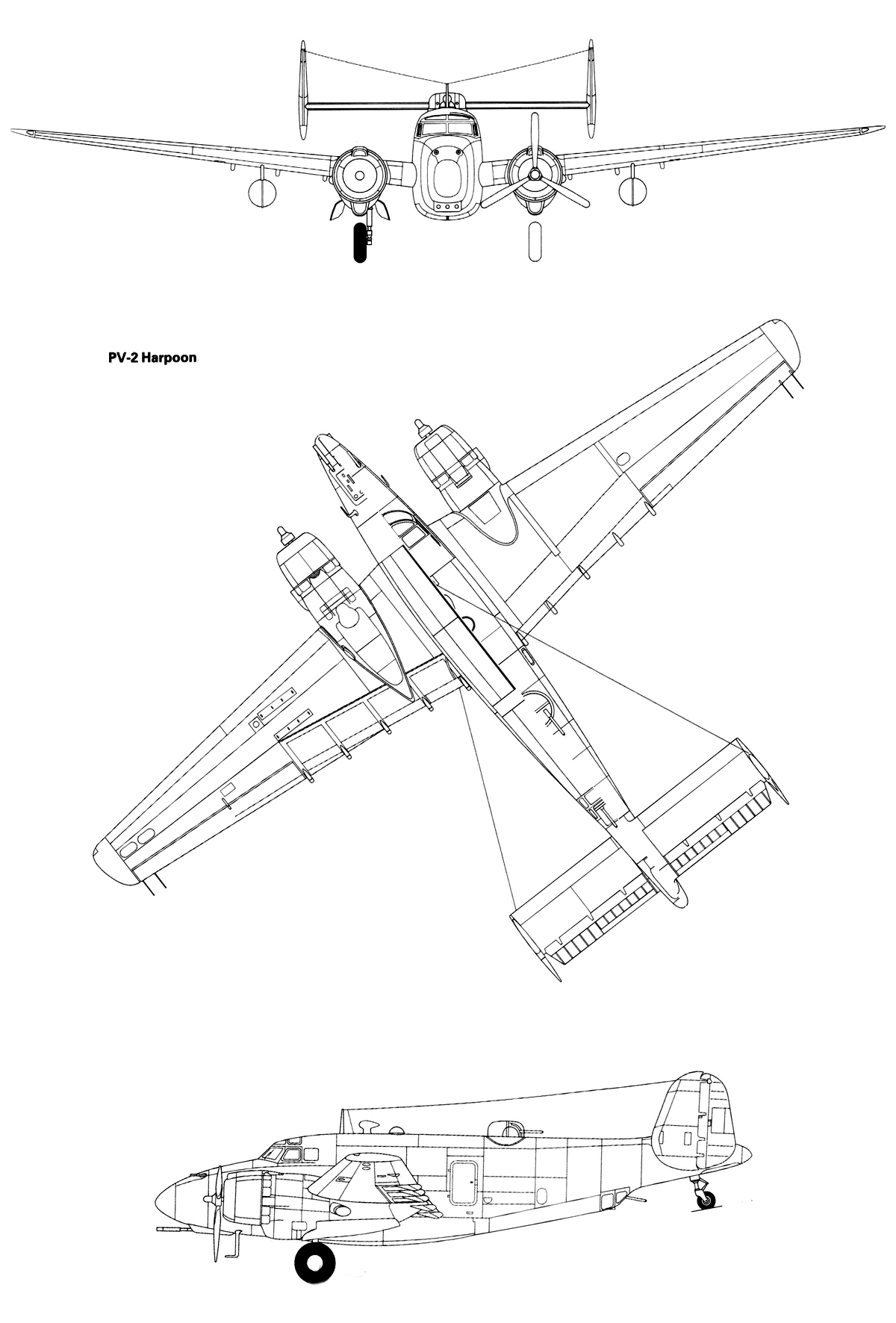 PV-2 Harpoon