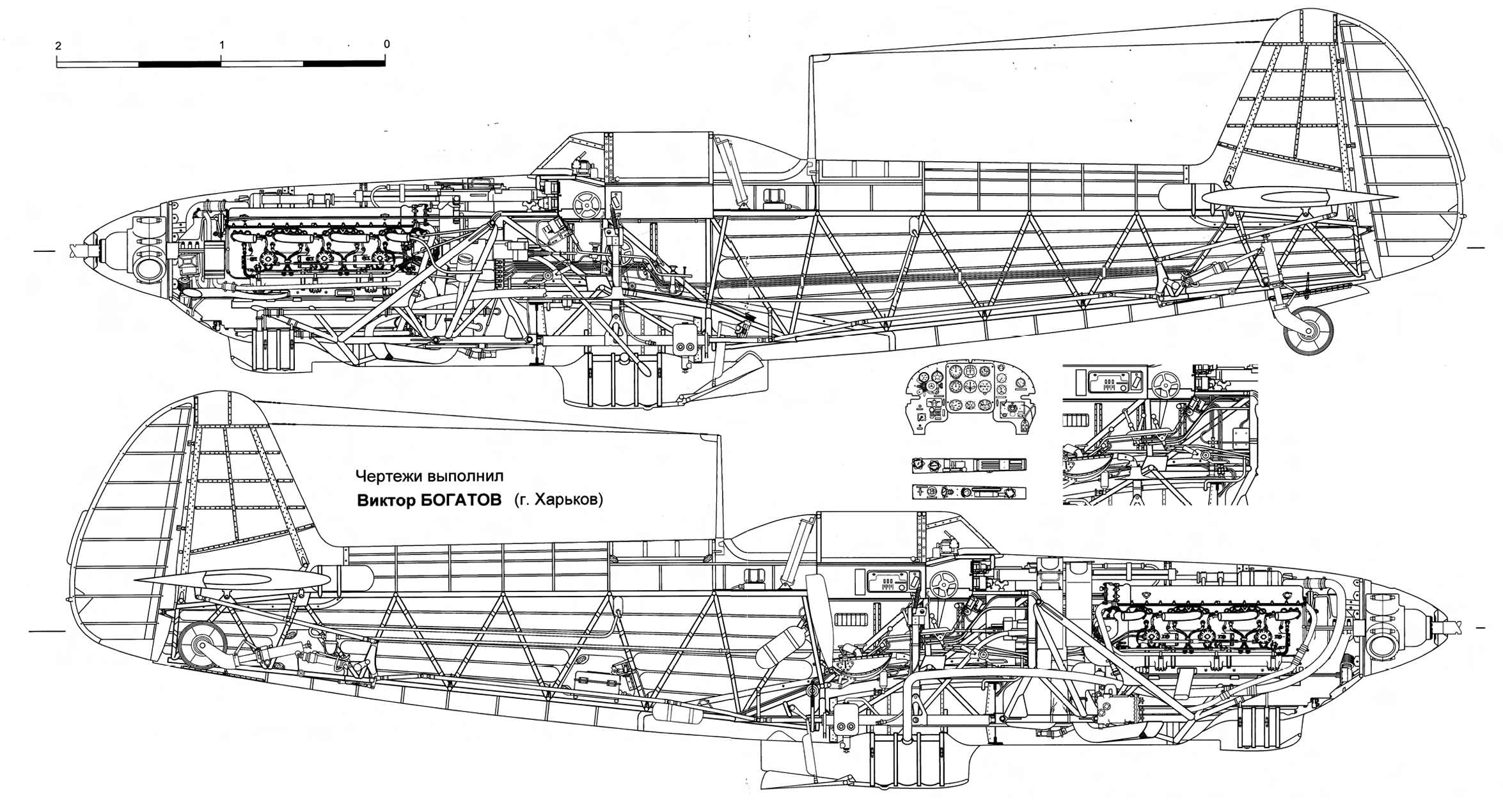 2 1 0

Чертежи выполнил
Виктор БОГАТОВ (г. Харьков)